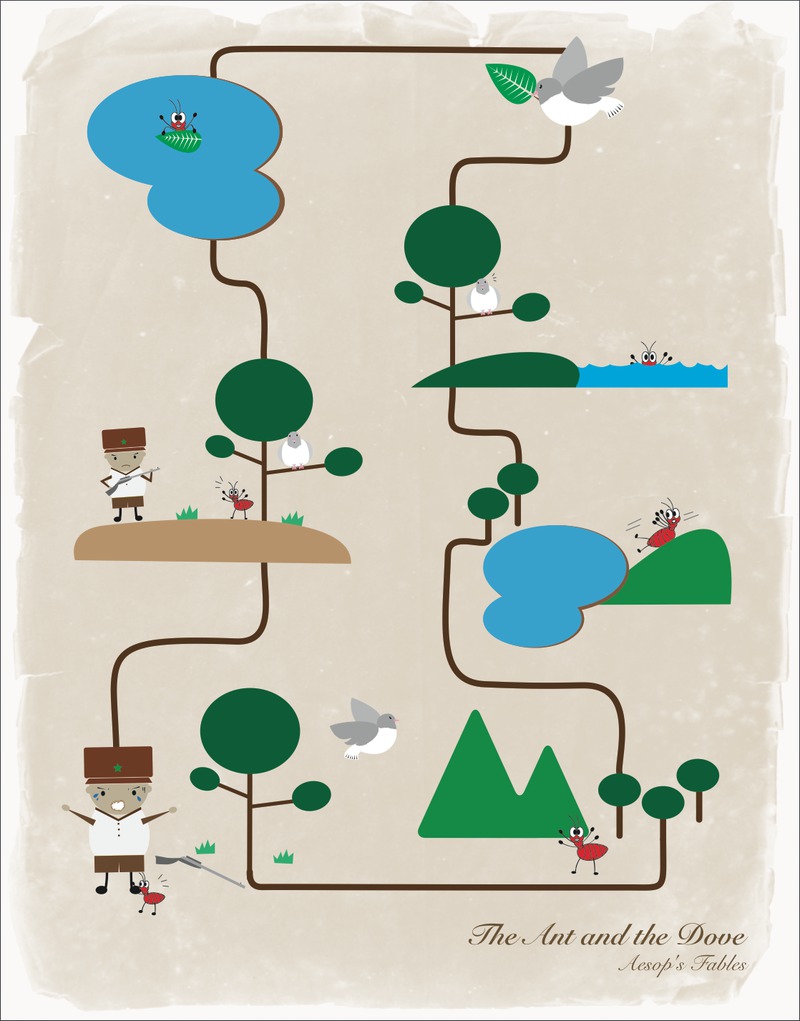 The Ant and the Dove
Aesop's Fables